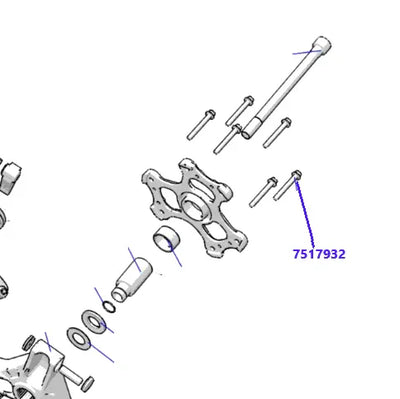 7517932